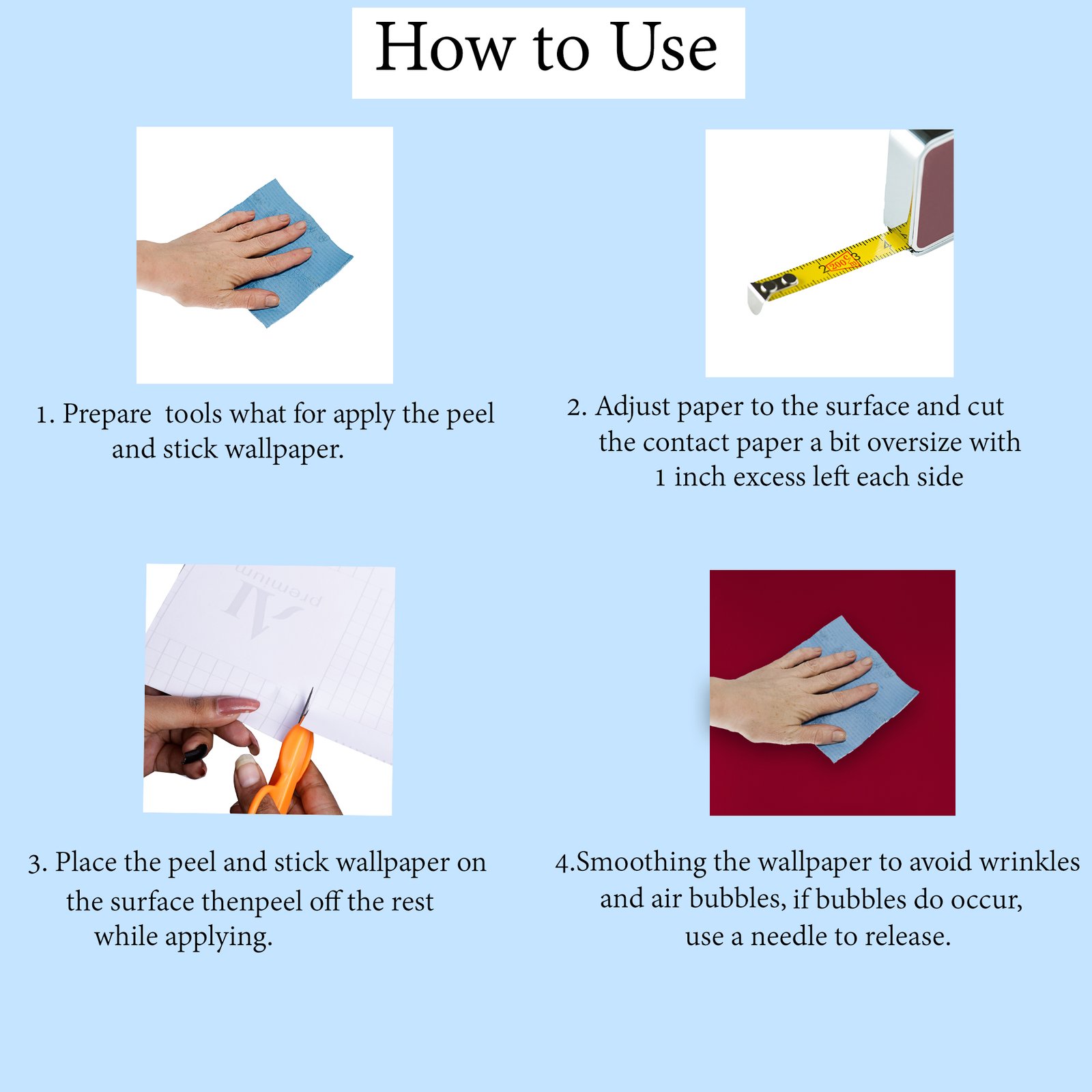 How to Use

1. Prepare  tools what for apply the peel and stick wallpaper.

2. Adjust paper to the surface and cut the contact paper a bit oversize with 1 inch excess left each side

3. Place the peel and stick wallpaper on the surface thenpeel off the rest while applying.

4.Smoothing the wallpaper to avoid wrinkles and air bubbles, if bubbles do occur, use a needle to release.