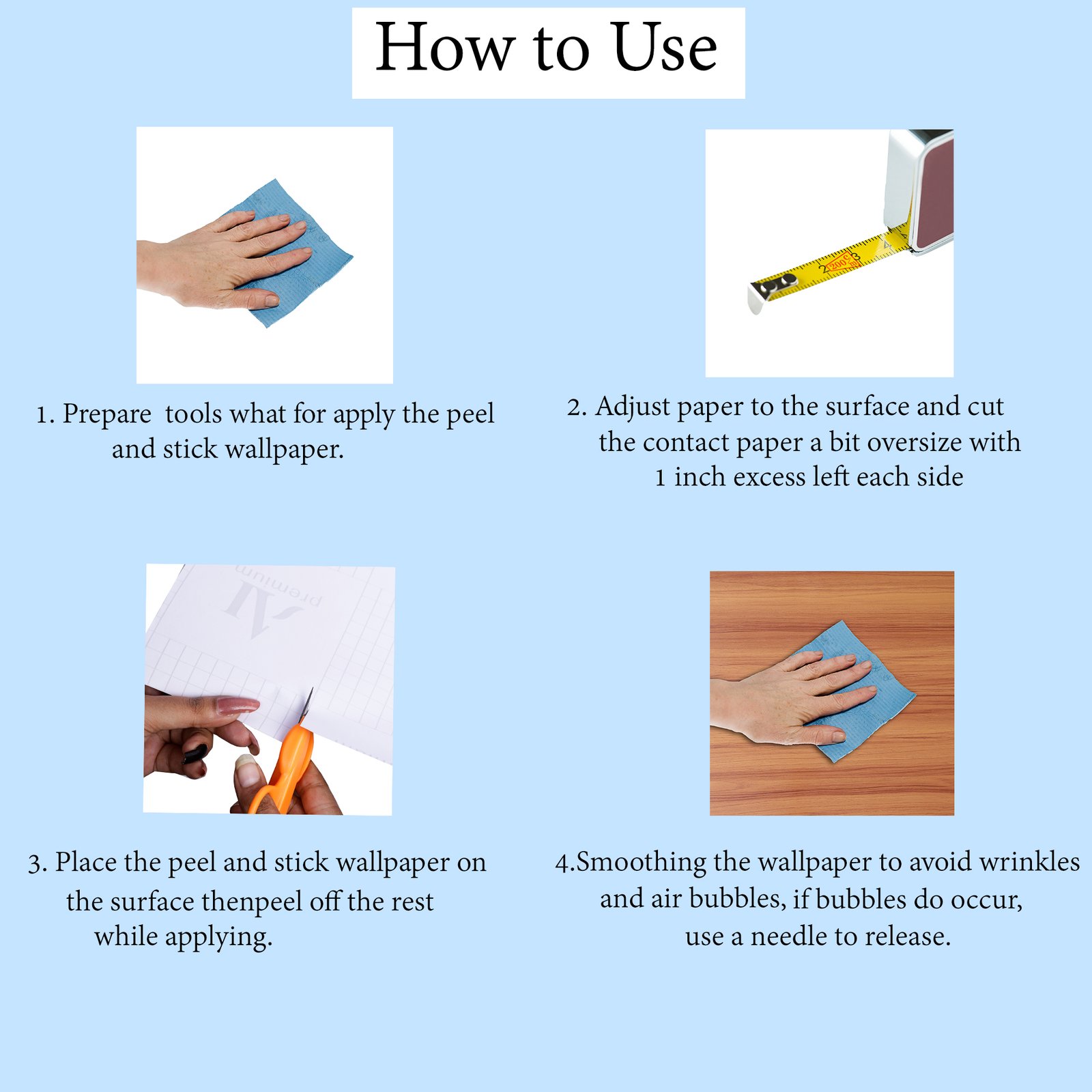 How to Use

1. Prepare  tools what for apply the peel and stick wallpaper.

2. Adjust paper to the surface and cut the contact paper a bit oversize with 1 inch excess left each side

3. Place the peel and stick wallpaper on the surface thenpeel off the rest while applying.

4.Smoothing the wallpaper to avoid wrinkles and air bubbles, if bubbles do occur, use a needle to release.